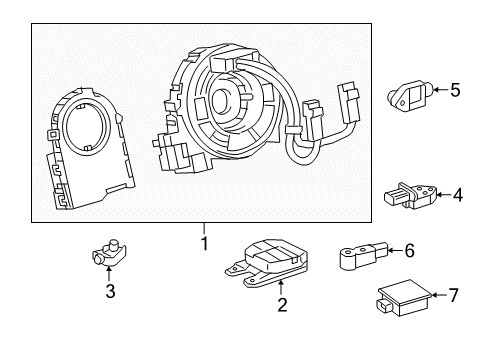 5
4
1
6
3
2
7