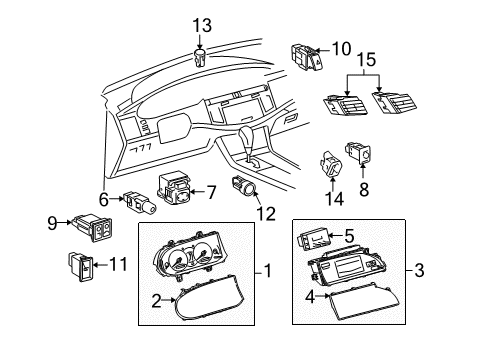 13
10
15
6
7
12
14
8
9
11
1
2
5
3
4