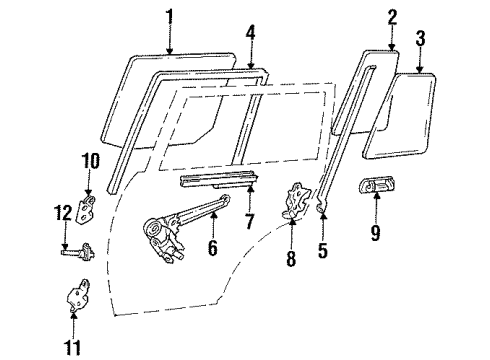 1
4
2
3
10
12
7
6
8
5
9
11