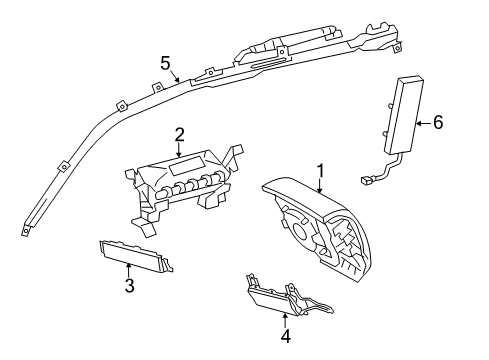 5
6
2
1
3
4