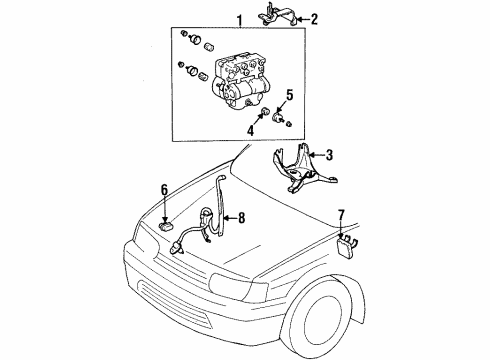 1
2
5
4
3
6
8
7