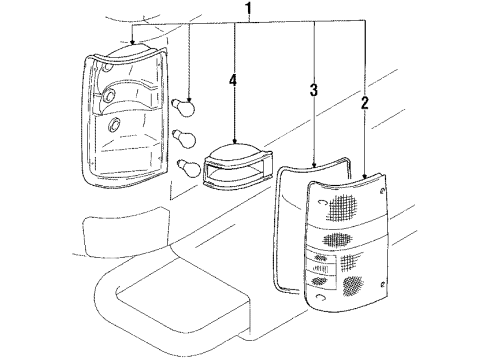 1
4
3
2