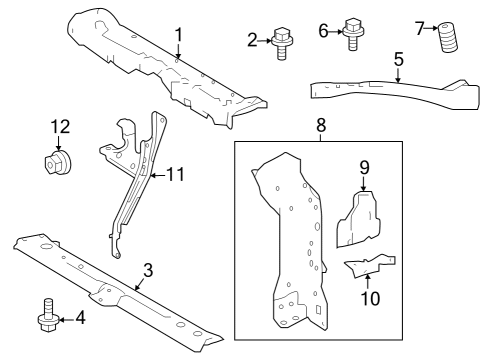 1
2
6
7
5
12
11
8
9
10
3
4