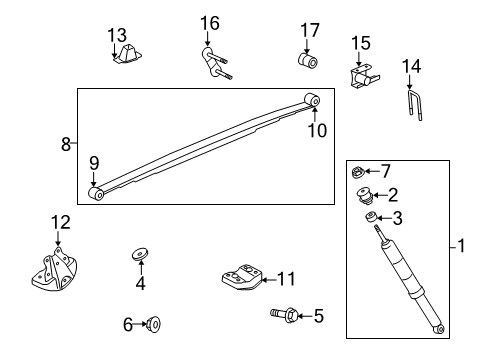 13
16
17
15
14
8
10
9
7
2
3
1
12
4
11
5
6