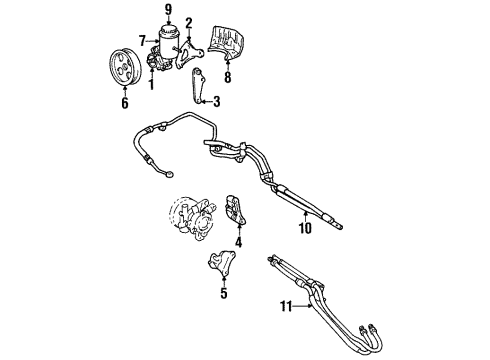 9
2
7
8
1
6
3
10
4
5
11