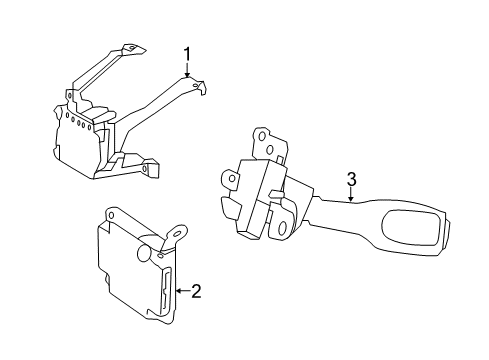 1
3
2