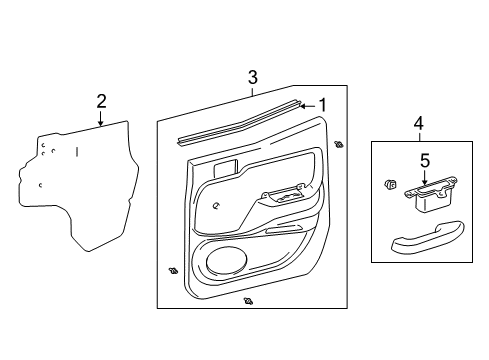 2
3
1
4
5