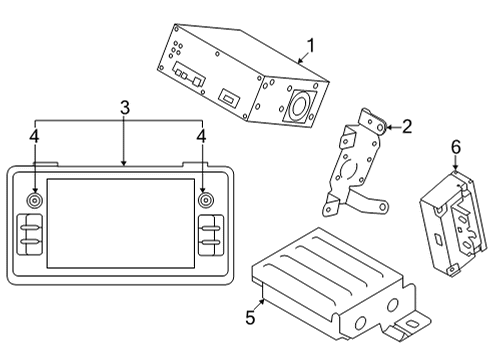 1
3
4
4
2
6
5