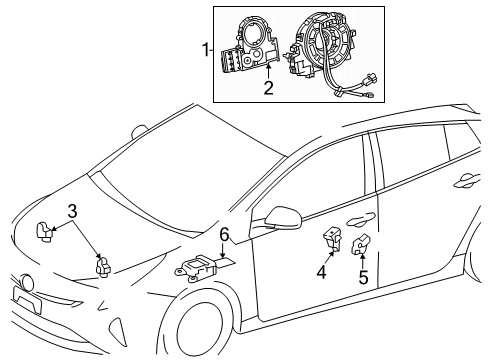 1
2
3
6
4
5