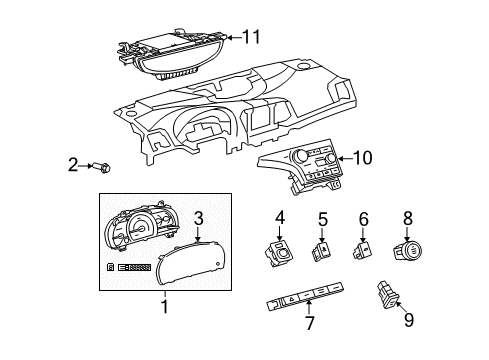 11
2
10
3
4
5
6
8
1
7
9