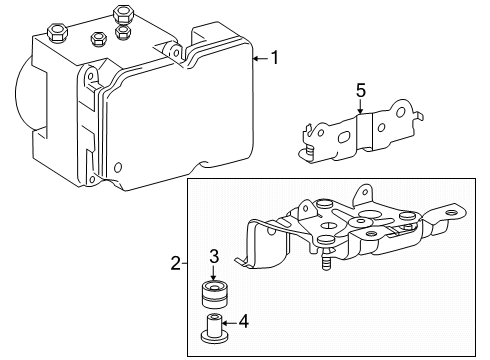 1
5
2
3
4