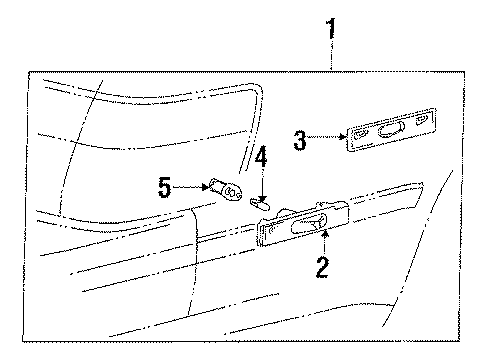 1
3
4
5
2