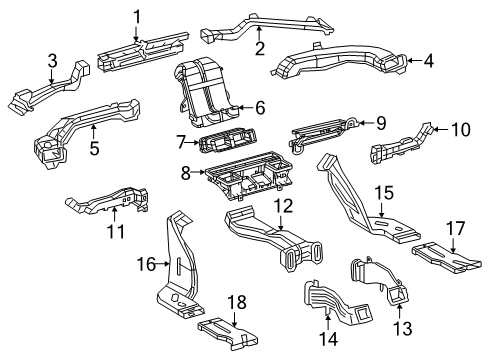 1
2
3
4
5
6
7
8
9
10
11
12
15
16
17
18
13
14