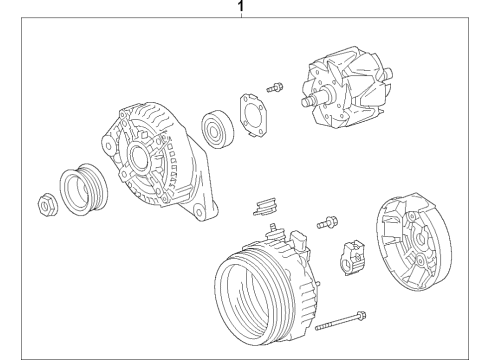 1