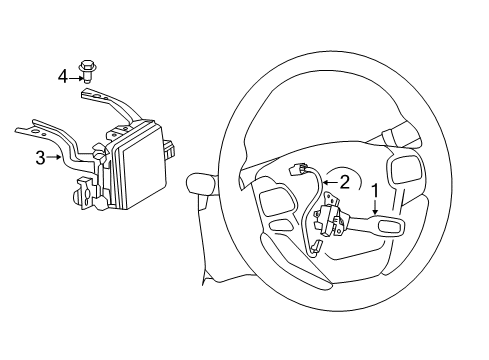 4
3
2
1