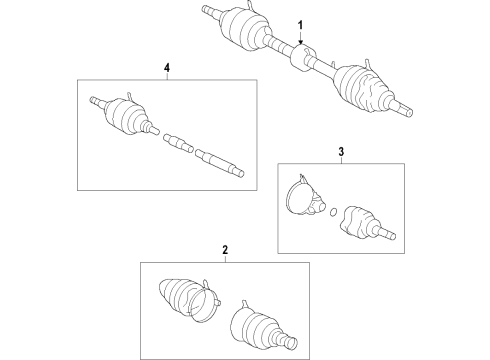 1
4
3
2