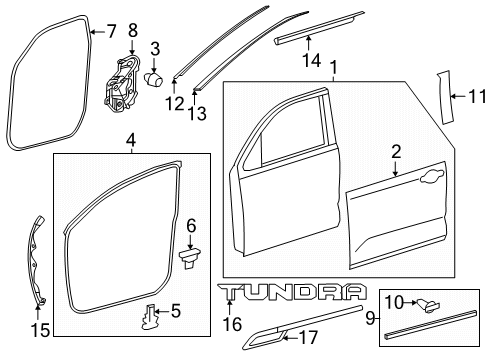 7
8
3
12
13
14
1
11
4
2
6
5
15
TUNDRA
16
17
10
9