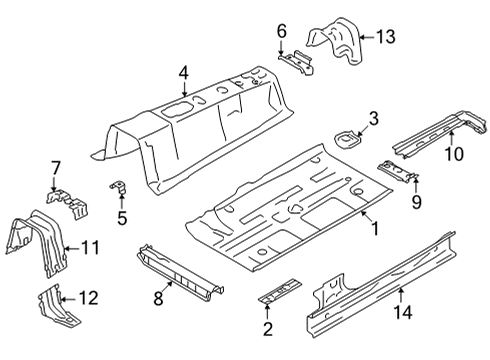 6
13
4
3
10
7
5
9
1
11
8
12
2
14