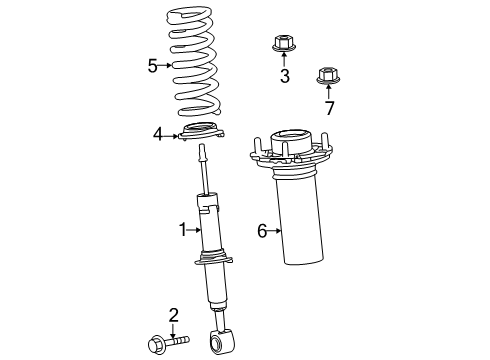 5
3
7
4
1
6
2