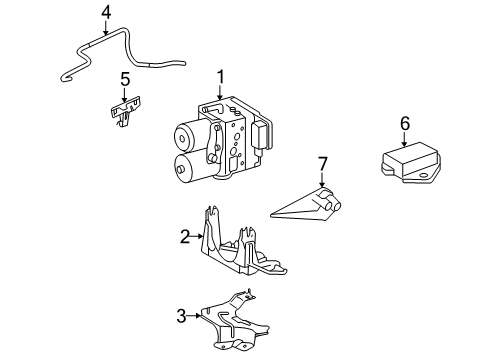 4
5
1
6
7
2
3