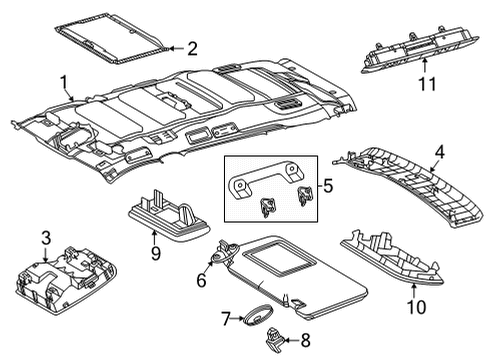 2
11
1
4
5
9
3
6
10
7
8