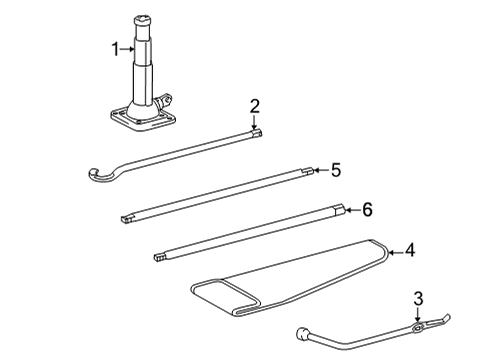 1
2
5
6
4
3