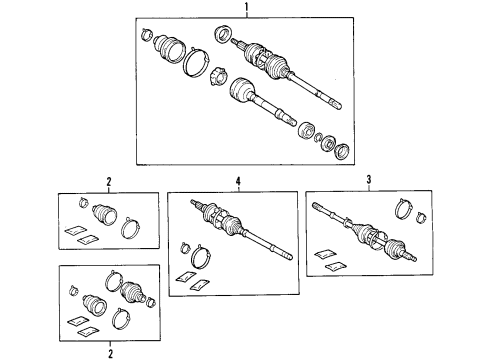 1

2

4

3

2