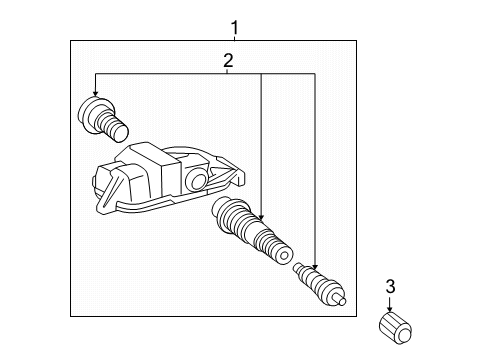 1
2
3