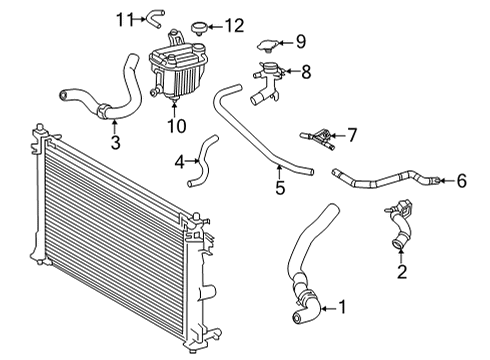 11
12
9
8
3
10
7
4
5
6
2
1