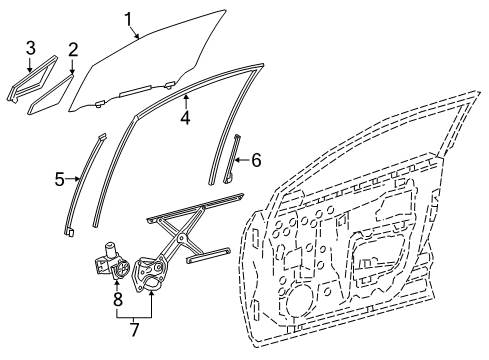 1
3
2
4
5
6
8
7