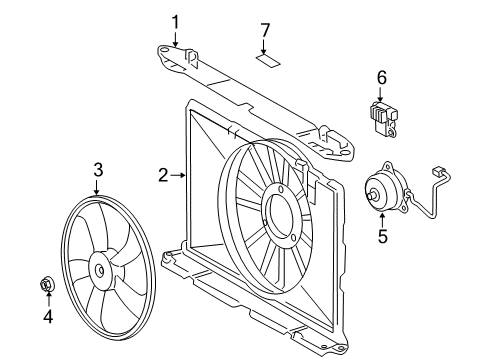 1
7
6
3
2
5
4