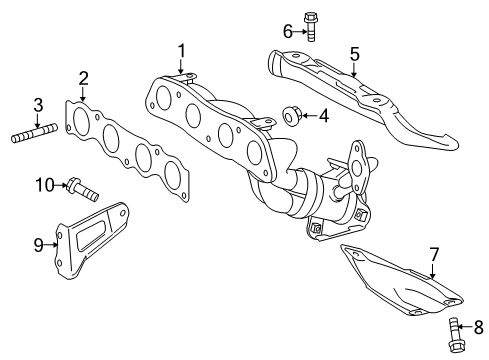 6
1
5
2
3
4
10
9
7
8