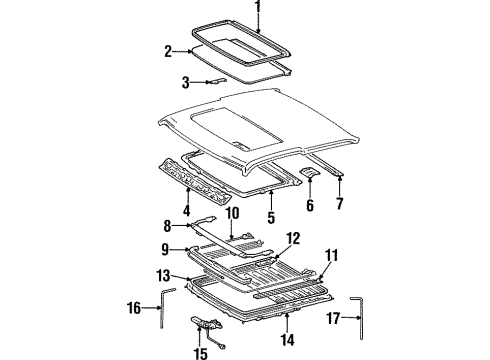 1
2
3
4
5
6
7
8
10
9
12
11
13
16
17
14
15