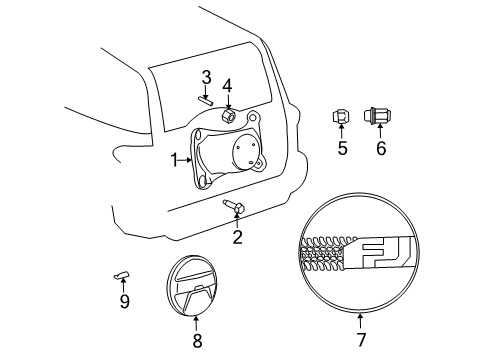 3
4
1
5
6
2
FJ
9
8
7