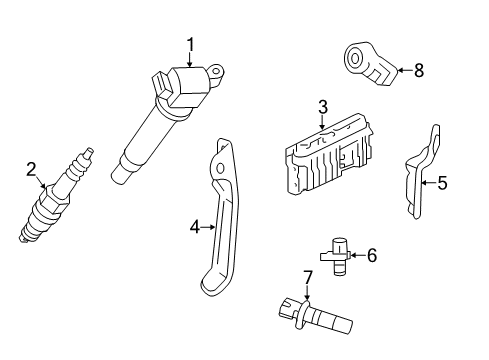 1
8
3
2
5
4
6
7