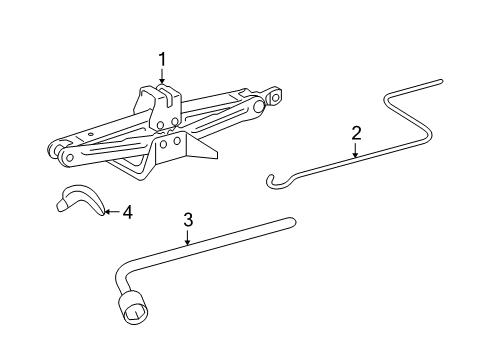 1
2
4
3