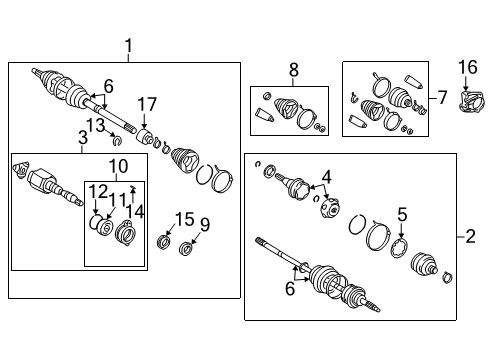 1
6
17
13
3
10
12
11
14
15
9
8
7
16
4
5
2
6