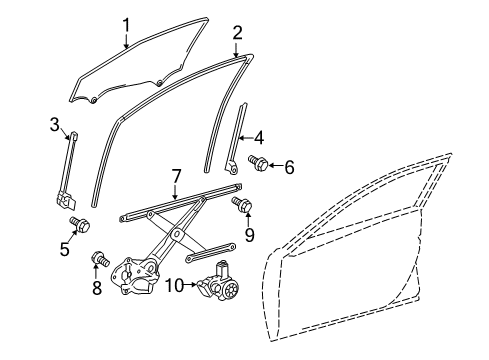 1
2
3
4
6
7
9
5
8
10