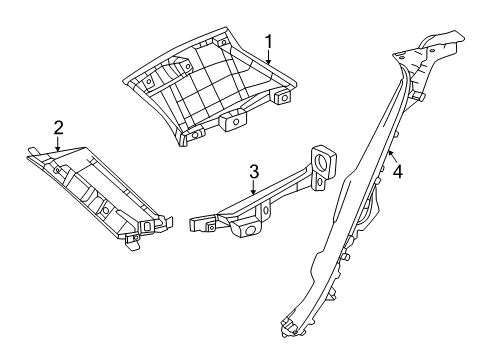 1
2
3
4