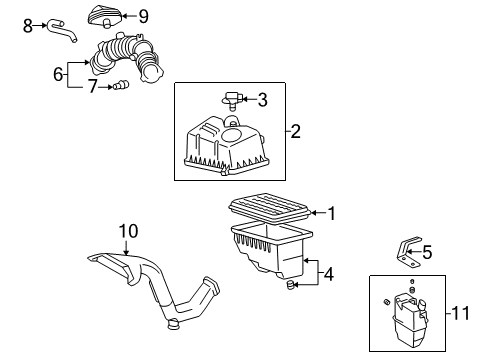 8
9
6
7
3
2
1
10
4
5
11