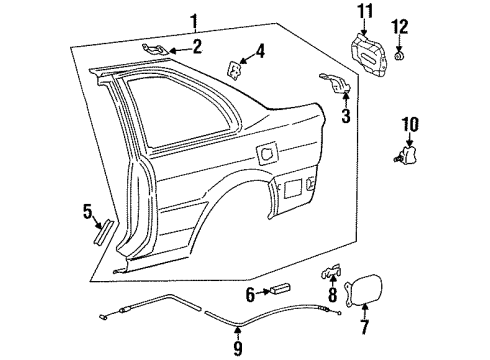 1
2
4
11
12
3
10
5
6
8
7
9