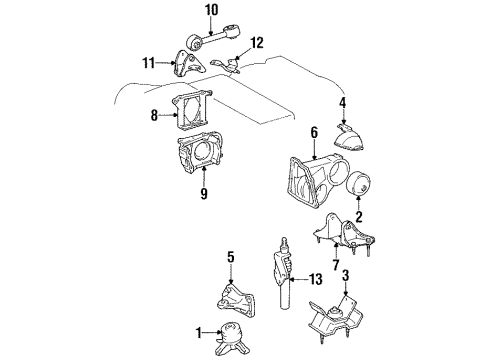 10
12
11
4
8
6
9
2
7
5
13
3
1