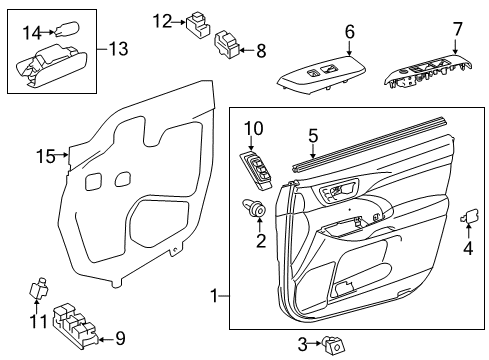 14
13
12
8
6
7
15
10
5
2
4
1
11
9
3