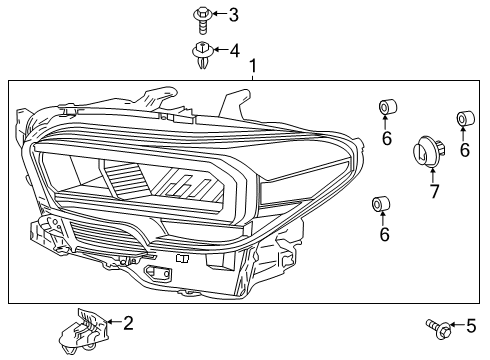 3
4
1
6
6
7
6
2
5