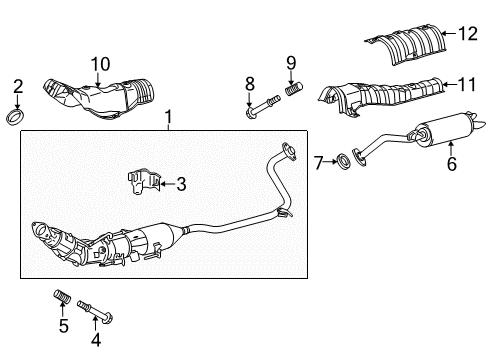 12
10
9
2
8
11
1
7
6
3
5
4