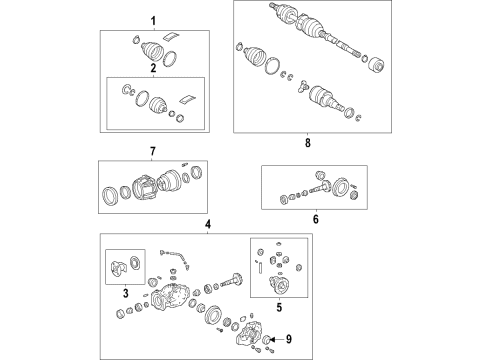 1
2
8
7
6
4
3
5
9