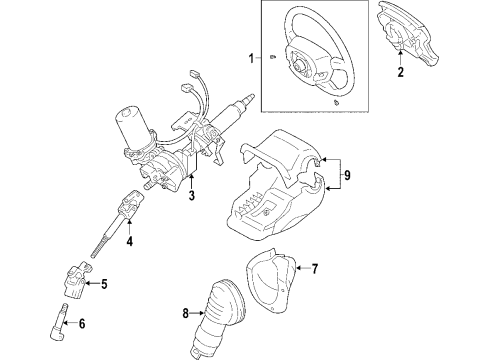 1
2
3
9
4
7
5
8
6