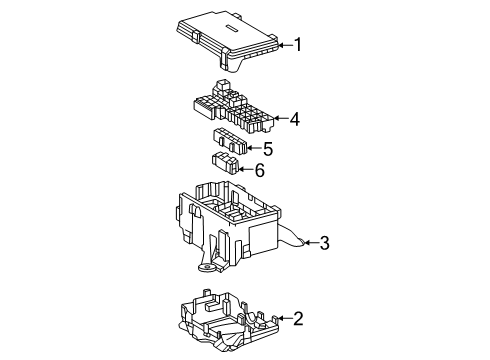 1
4
5
6
3
2