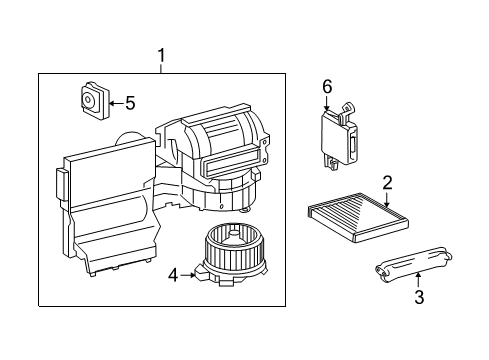 1
5
6
2
4
3