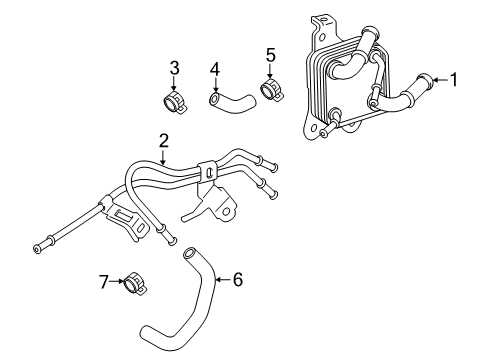 3
4
5
1
2
7
6